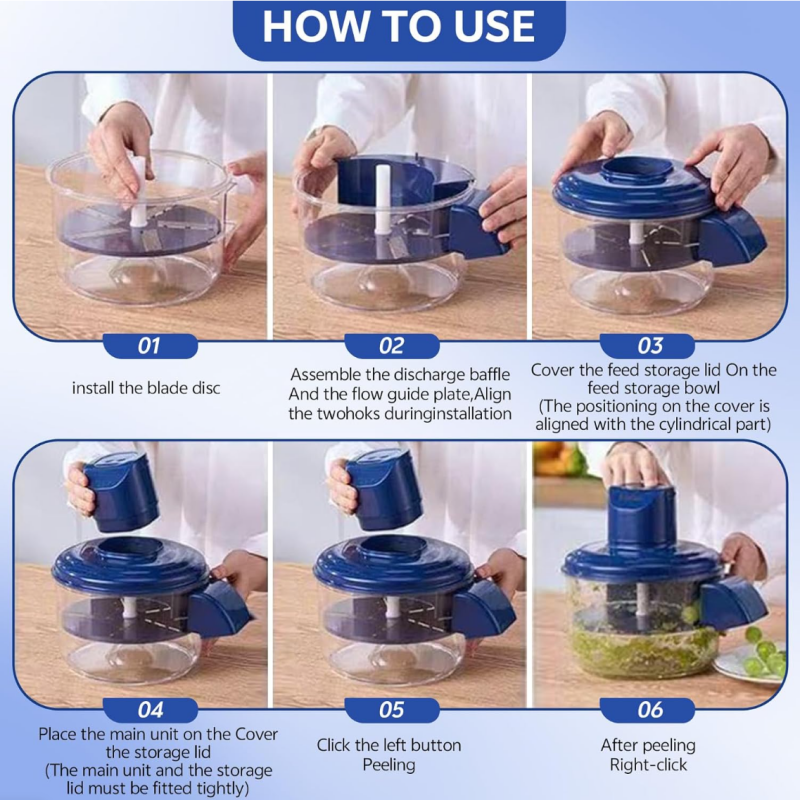 HOW TO USE

01

install the blade disc

02

Assemble the discharge baffle And the flow guide plate,Align the twohoks duringinstallation

03

Cover the feed storage lid On the feed storage bowl (The positioning on the cover is aligned with the cylindrical part)

04

Place the main unit on the Cover the storage lid (The main unit and the storage lid must be fitted tightly)

05

Click the left button Peeling

06

After peeling Right-click