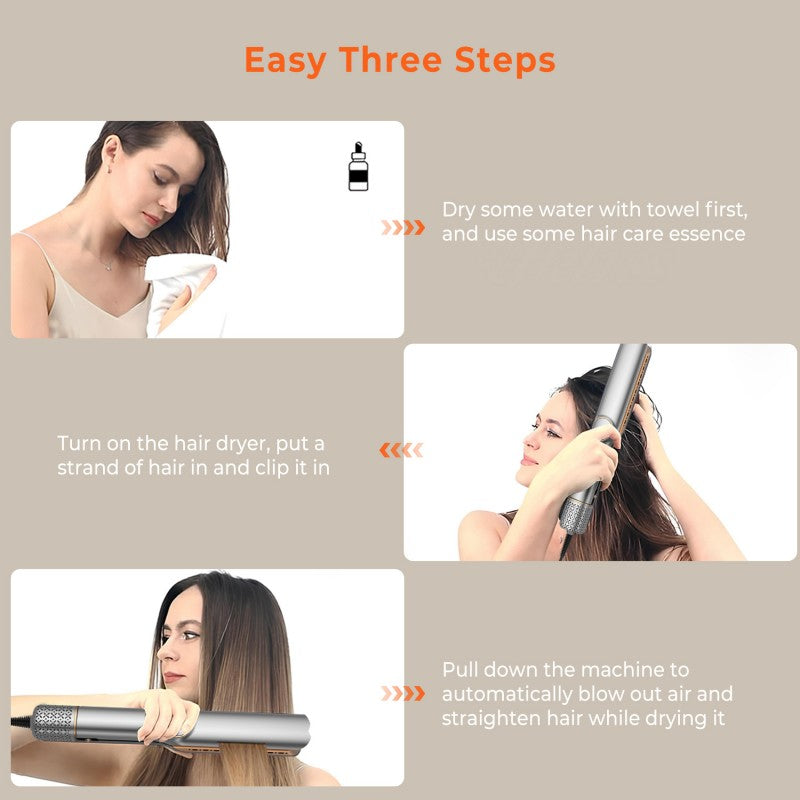 Easy Three Steps

Dry some water with towel first, and use some hair care essence

Turn on the hair dryer, put a strand of hair in and clip it in

Pull down the machine to automatically blow out air and straighten hair while drying it