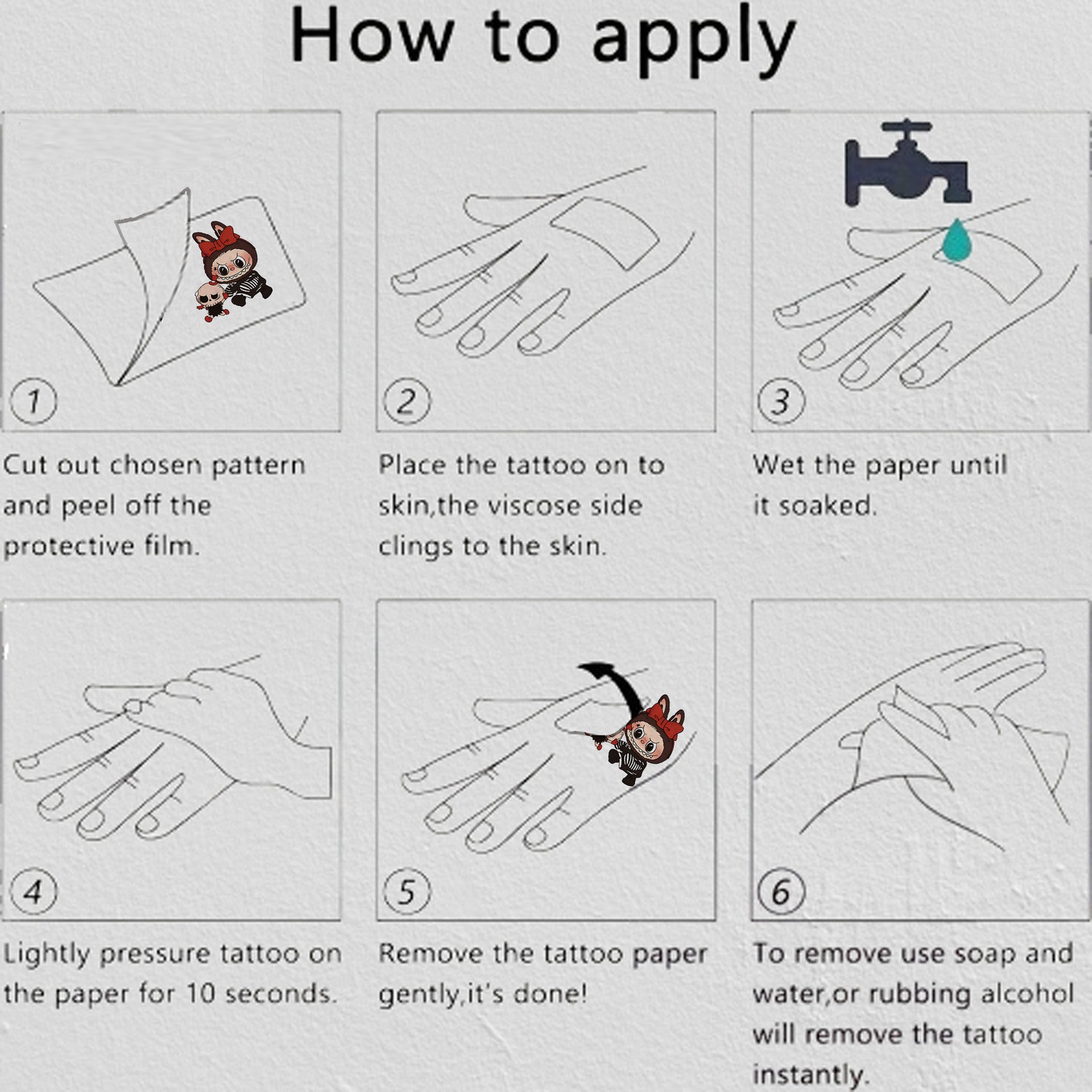 How to apply

1

Cut out chosen pattern and peel off the protective film.

2

Place the tattoo on to skin,the viscose side clings to the skin.

3

Wet the paper until it soaked.

4

Lightly pressure tattoo on the paper for 10 seconds.

5

Remove the tattoo paper gently,it's done!

6

To remove use soap and water,or rubbing alcohol will remove the tattoo instantly.