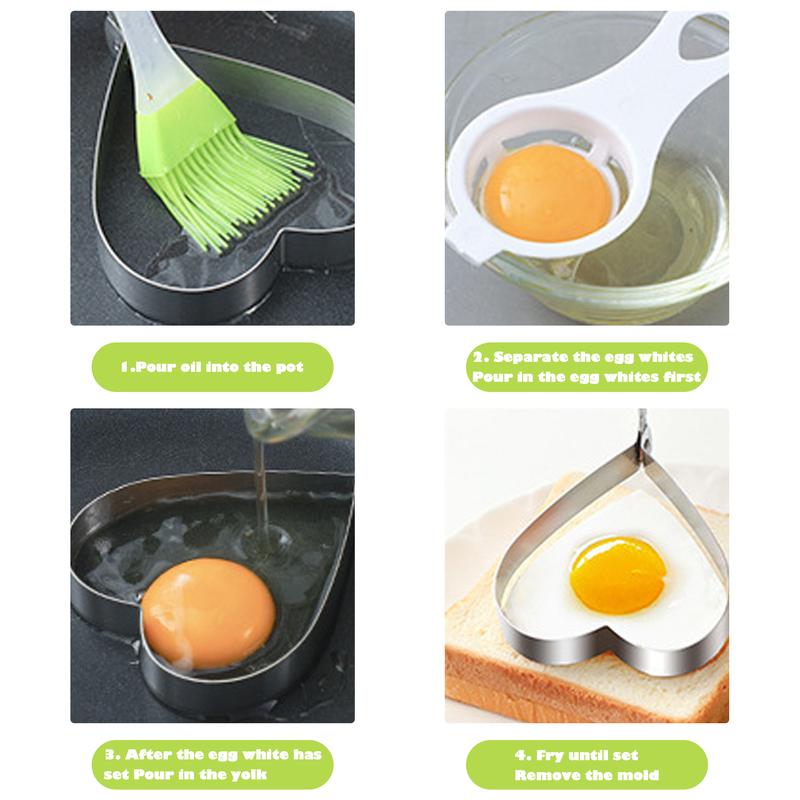 1.Pour oil into the pot

2. Separate the egg whites
Pour in the egg whites first

3. After the egg white has set Pour in the yolk

4. Fry until set
Remove the mold