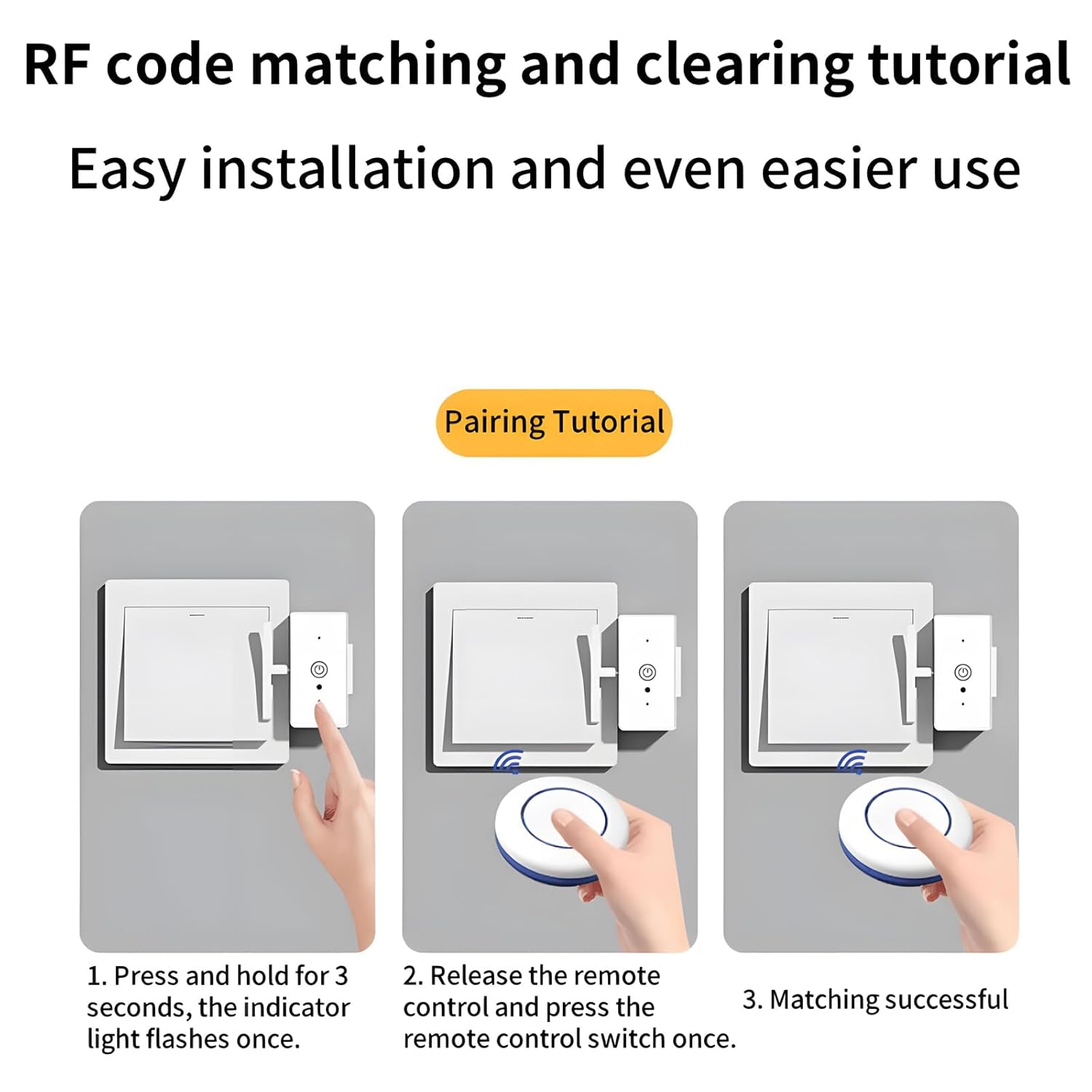 RF code matching and clearing tutorial

Easy installation and even easier use

Pairing Tutorial

1. Press and hold for 3 seconds, the indicator light flashes once.

2. Release the remote control and press the remote control switch once.

3. Matching successful