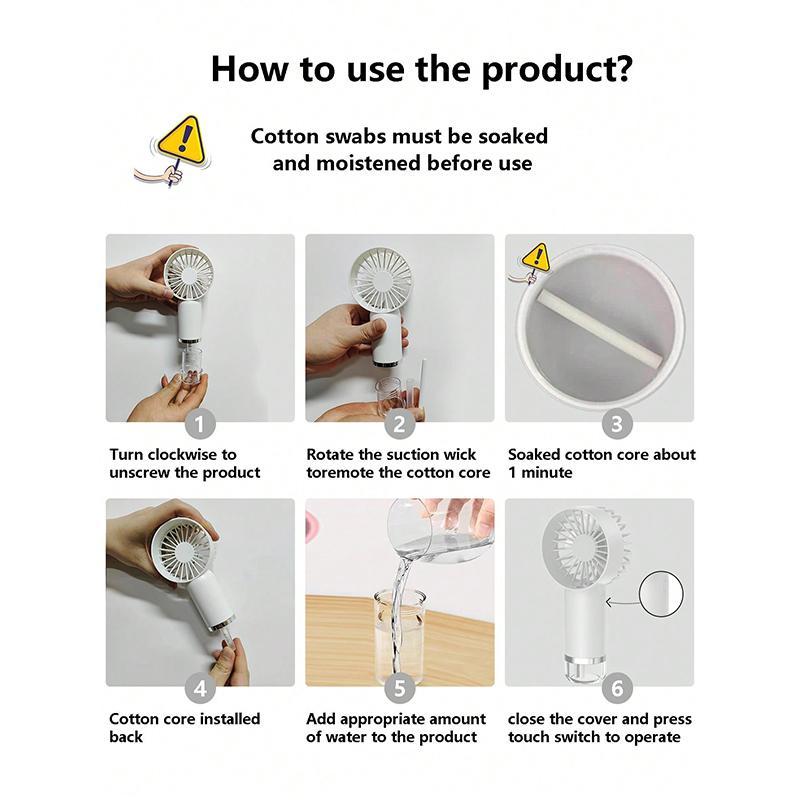 How to use the product?

Cotton swabs must be soaked and moistened before use

1
Turn clockwise to unscrew the product

2
Rotate the suction wick toremote the cotton core

3
Soaked cotton core about 1 minute

4
Cotton core installed back

5
Add appropriate amount of water to the product

6
close the cover and press touch switch to operate